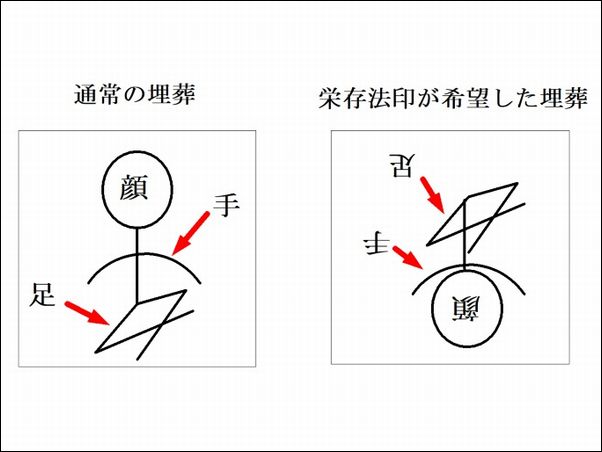 通常の埋葬

顔

手

足

栄存法印が希望した埋葬

足

手

顔