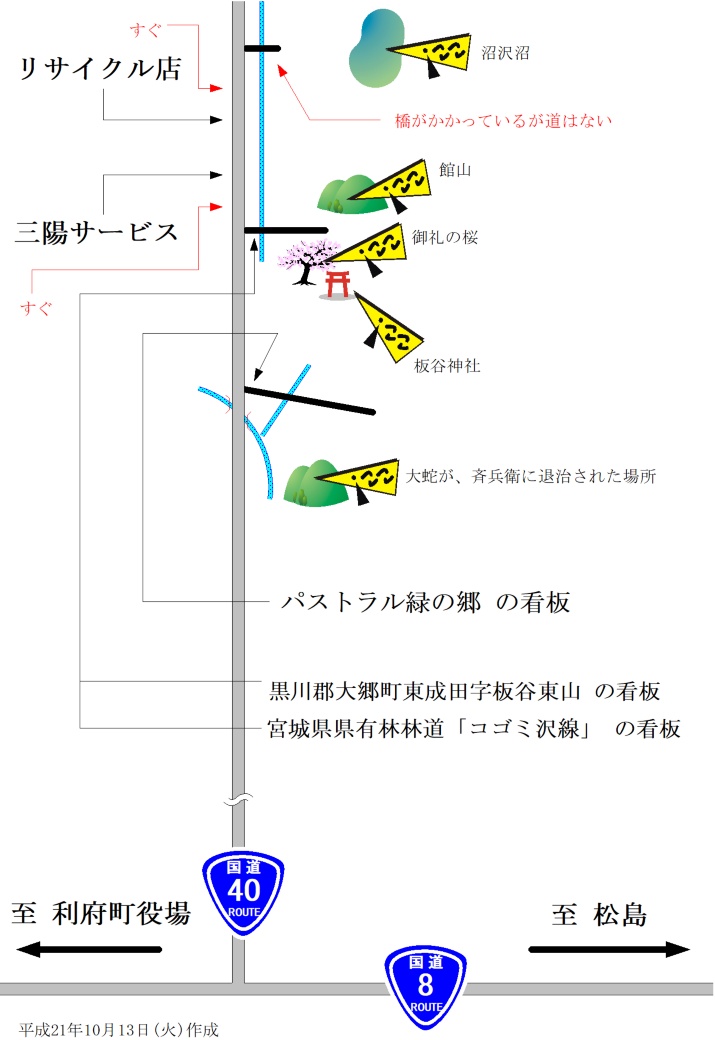 すぐ

リサイクル店

沼沢沼

橋がかかっているが道はない

館山

三陽サービス

御礼の桜

すぐ

板谷神社

大蛇が、斉兵衛に退治された場所

パストラル緑の郷 の看板

黒川郡大郷町東成田字板谷東山 の看板

宮城県県有林林道「コゴミ沢線」 の看板

国道
40
ROUTE

至 利府町役場

至 松島

国道
8
ROUTE

平成21年10月13日(火)作成